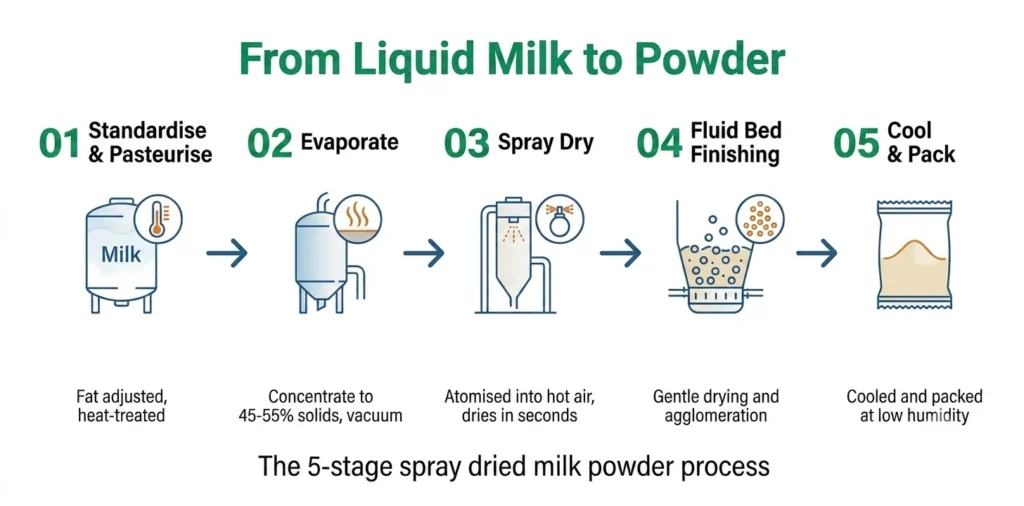 From Liquid Milk to Powder

01 Standardise & Pasteurise

Milk

Fat adjusted, heat-treated

02 Evaporate

Concentrate to 45-55% solids, vacuum

03 Spray Dry

Atomised into hot air, dries in seconds

04 Fluid Bed Finishing

Gentle drying and agglomeration

05 Cool & Pack

Cooled and packed at low humidity

The 5-stage spray dried milk powder process